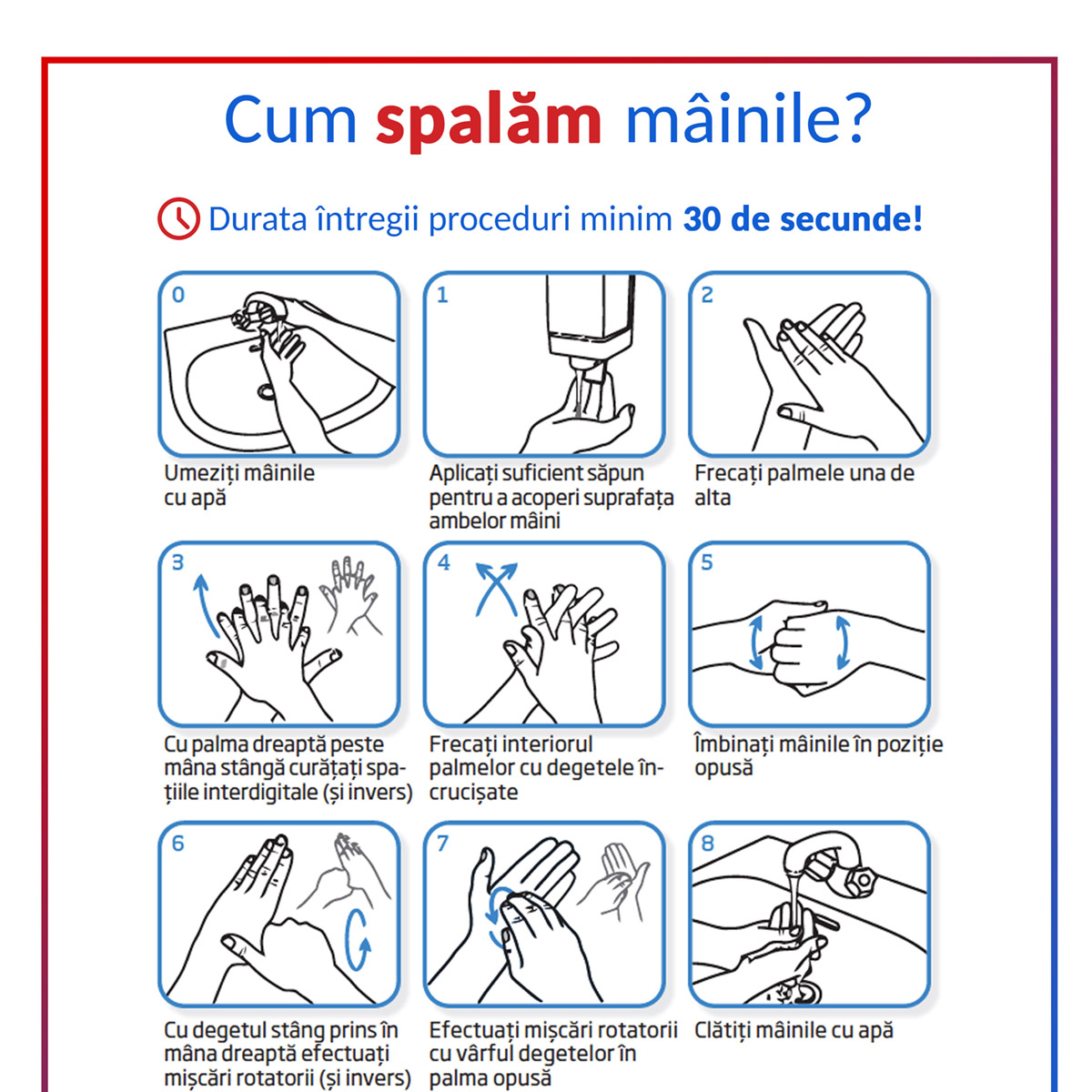 Cum spalăm mâinile?

Durata întregii proceduri minim 30 de secunde!

0
Umeziți mâinile cu apă

1
Aplicați suficient săpun pentru a acoperi suprafața ambelor mâini

2
Frecați palmele una de alta

3
Cu palma dreaptă peste mâna stângă curățați spațiile interdigitale (și invers)

4
Frecați interiorul palmelor cu degetele încrucișate

5
Îmbinați mâinile în poziție opusă

6
Cu degetul stâng prins în mâna dreaptă efectuați mișcări rotatorii (și invers)

7
Efectuați mișcări rotatorii cu vârful degetelor în palma opusă

8
Clătiți mâinile cu apă