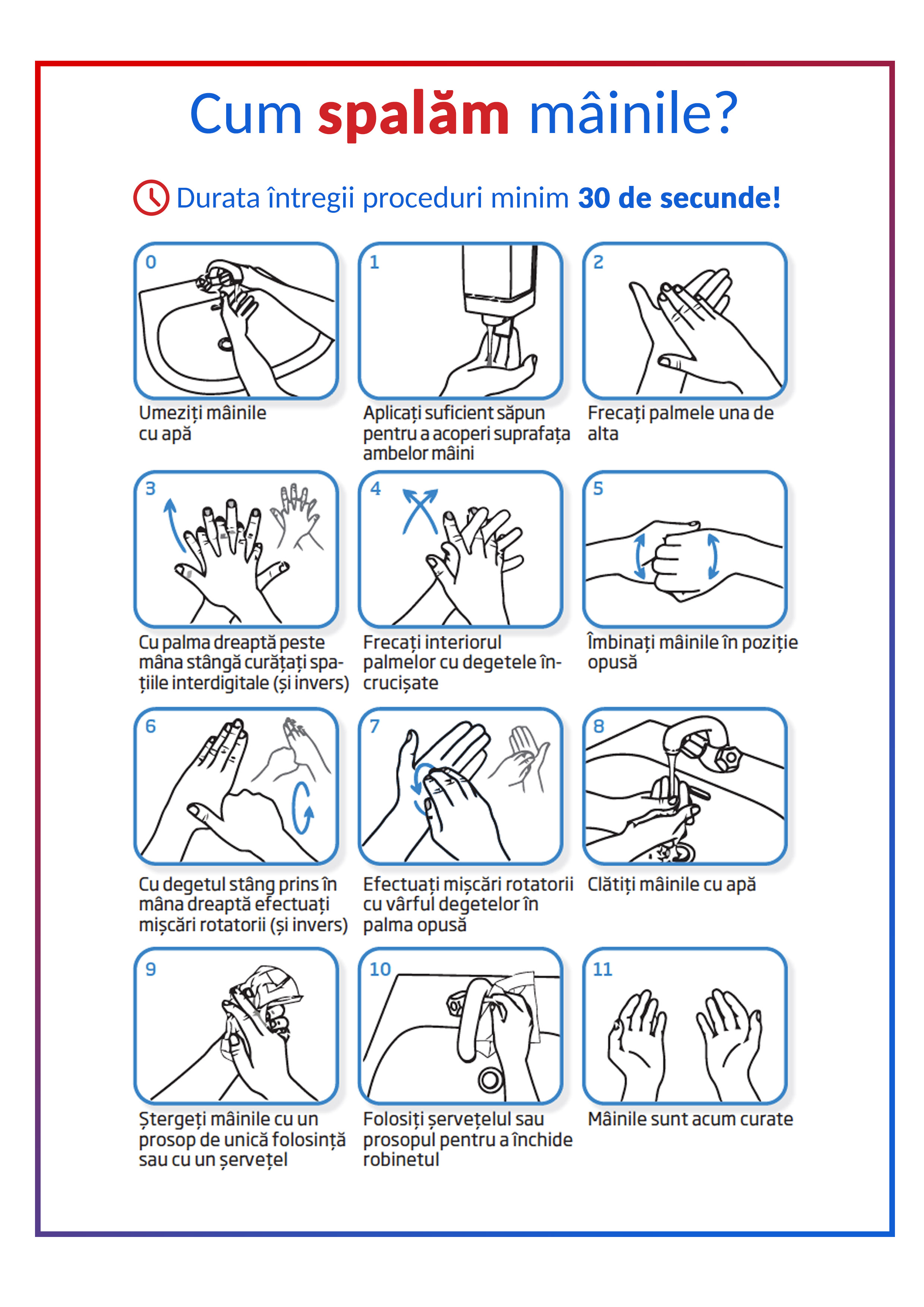 Cum spalăm mâinile?

Durata întregii proceduri minim 30 de secunde!

0
Umeziți mâinile cu apă

1
Aplicați suficient săpun pentru a acoperi suprafața ambelor mâini

2
Frecați palmele una de alta

3
Cu palma dreaptă peste mâna stângă curățați spațiile interdigitale (și invers)

4
Frecați interiorul palmelor cu degetele încrucișate

5
Îmbinați mâinile în poziție opusă

6
Cu degetul stâng prins în mâna dreaptă efectuați mișcări rotatorii (și invers)

7
Efectuați mișcări rotatorii cu vârful degetelor în palma opusă

8
Clătiți mâinile cu apă

9
Ștergeți mâinile cu un prosop de unică folosință sau cu un șervețel

10
Folosiți șervețelul sau prosopul pentru a închide robinetul

11
Mâinile sunt acum curate