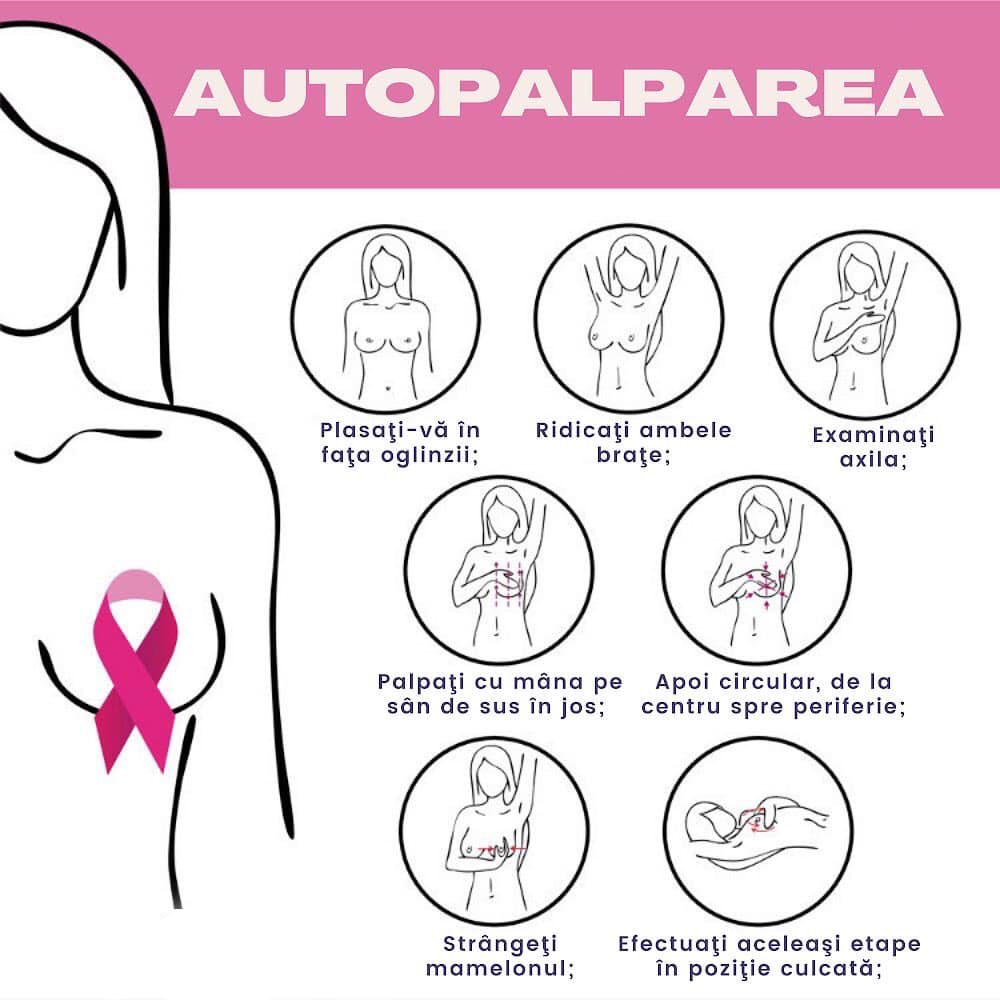 AUTOPALPAREA

Plasaţi-vă în faţa oglinzii;

Ridicaţi ambele braţe;

Examinaţi axila;

Palpaţi cu mâna pe sân de sus în jos;

Apoi circular, de la centru spre periferie;

Strângeţi mamelonul;

Efectuaţi aceleaşi etape în poziţie culcată;